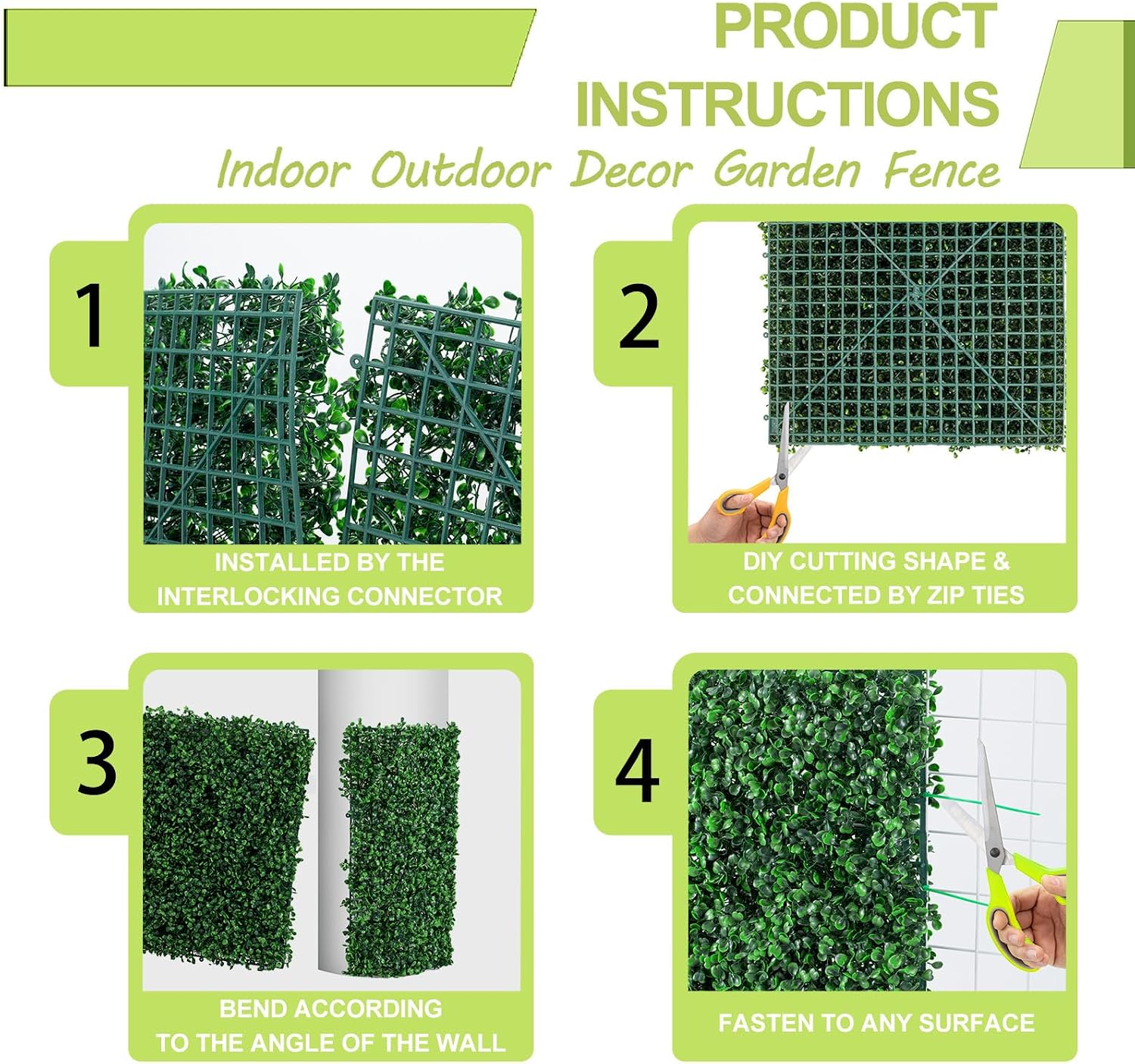 PRODUCT INSTRUCTIONS

Indoor Outdoor Decor Garden Fence

1

INSTALLED BY THE INTERLOCKING CONNECTOR

2

DIY CUTTING SHAPE & CONNECTED BY ZIP TIES

3

BEND ACCORDING TO THE ANGLE OF THE WALL

4

FASTEN TO ANY SURFACE